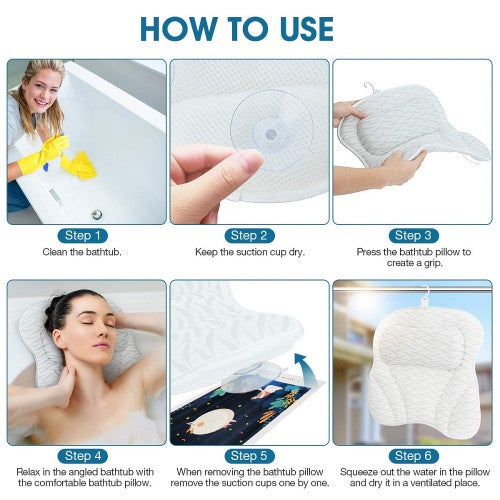 HOW TO USE

Step 1
Clean the bathtub.

Step 2
Keep the suction cup dry.

Step 3
Press the bathtub pillow to create a grip.

Step 4
Relax in the angled bathtub with the comfortable bathtub pillow.

Step 5
When removing the bathtub pillow remove the suction cups one by one.

Step 6
Squeeze out the water in the pillow and dry it in a ventilated place.