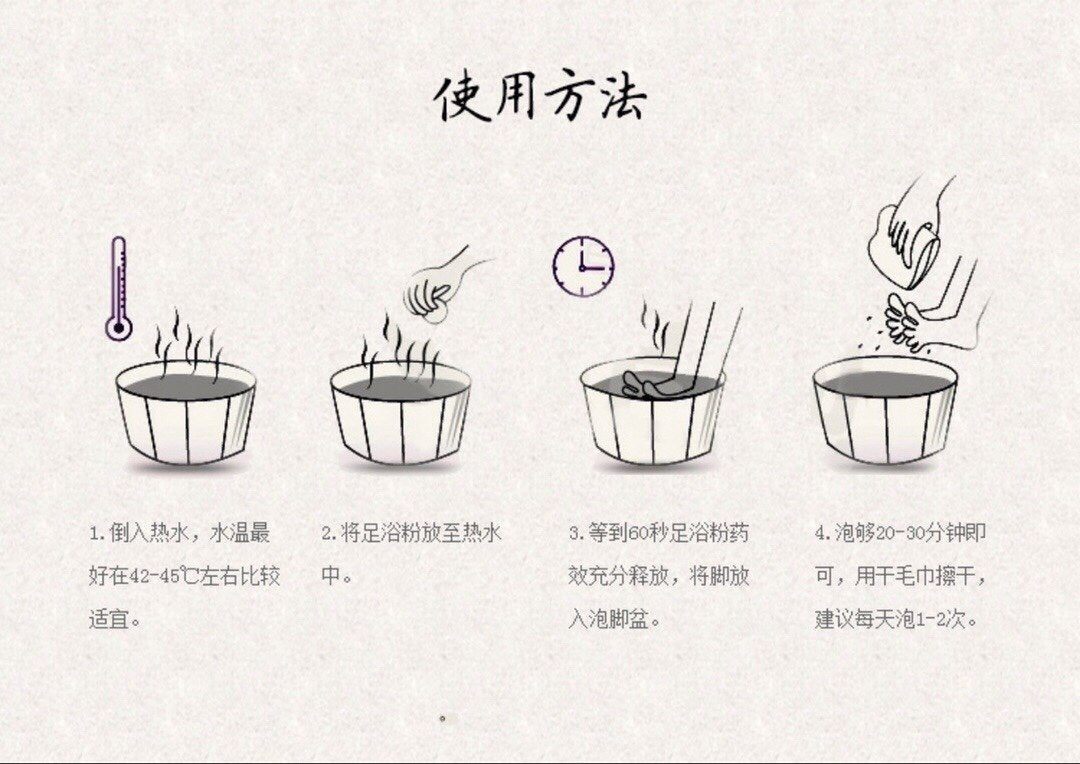 使用方法

1.倒入热水，水温最好在42-45℃左右比较适宜。

2.将足浴粉放至热水中。

3.等到60秒足浴粉药效充分释放，将脚放入泡脚盆。

4.泡够20-30分钟即可，用干毛巾擦干，建议每天泡1-2次。