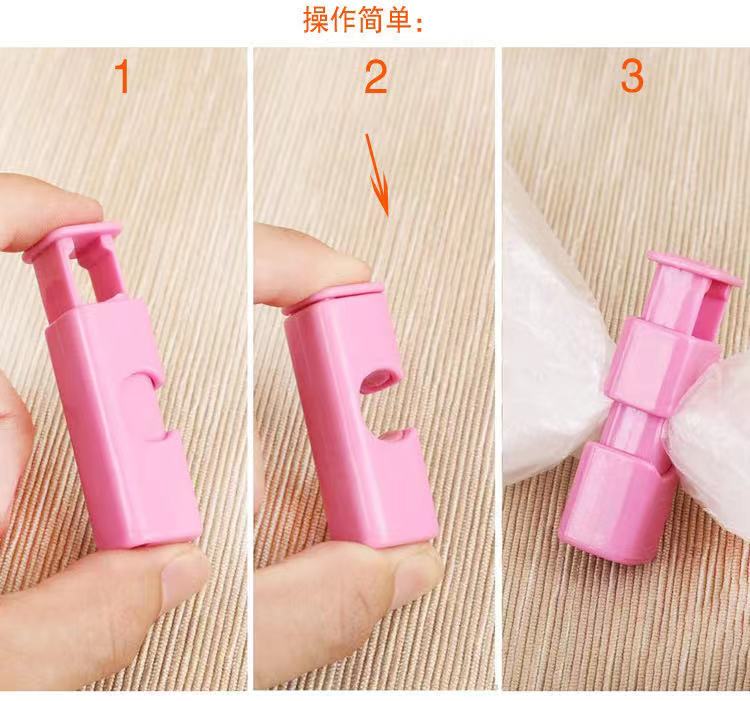 操作简单:

1

2

3