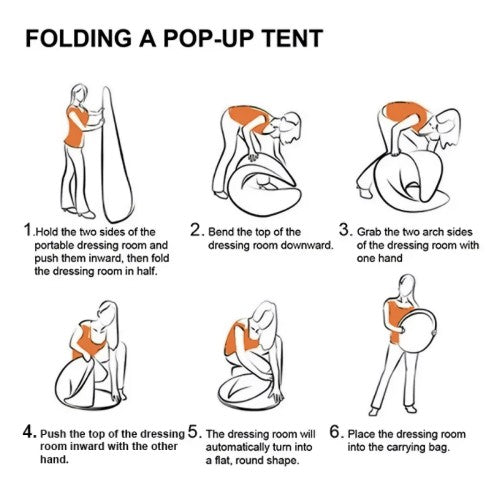 FOLDING A POP-UP TENT

1.Hold the two sides of the portable dressing room and push them inward, then fold the dressing room in half.

2. Bend the top of the dressing room downward.

3. Grab the two arch sides of the dressing room with one hand

4. Push the top of the dressing room inward with the other hand.

5. The dressing room will automatically turn into a flat, round shape.

6. Place the dressing room into the carrying bag.